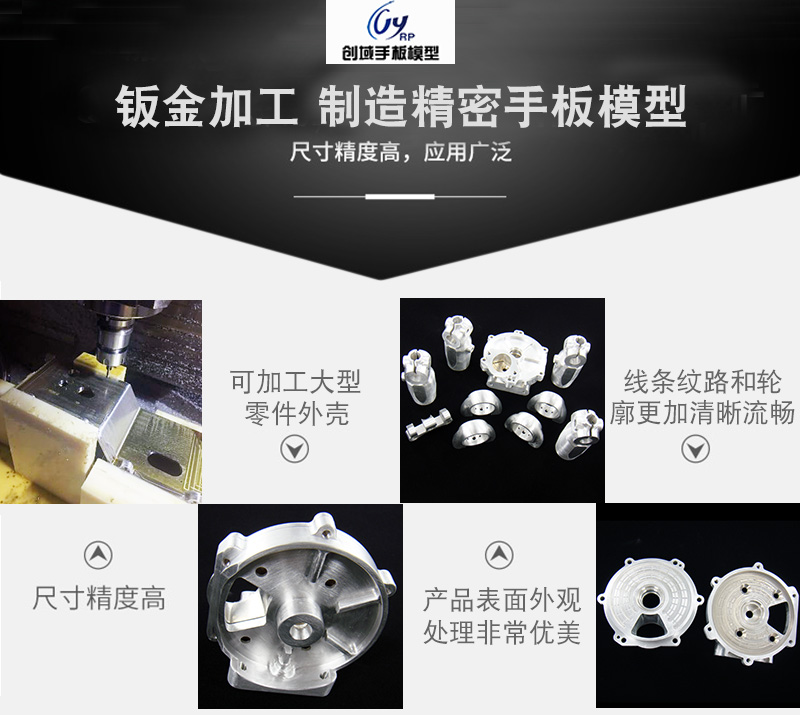 CY RP
创域手板模型

钣金加工 制造精密手板模型

尺寸精度高，应用广泛

可加工大型零件外壳

线条纹路和轮廓更加清晰流畅

尺寸精度高

产品表面外观处理非常优美