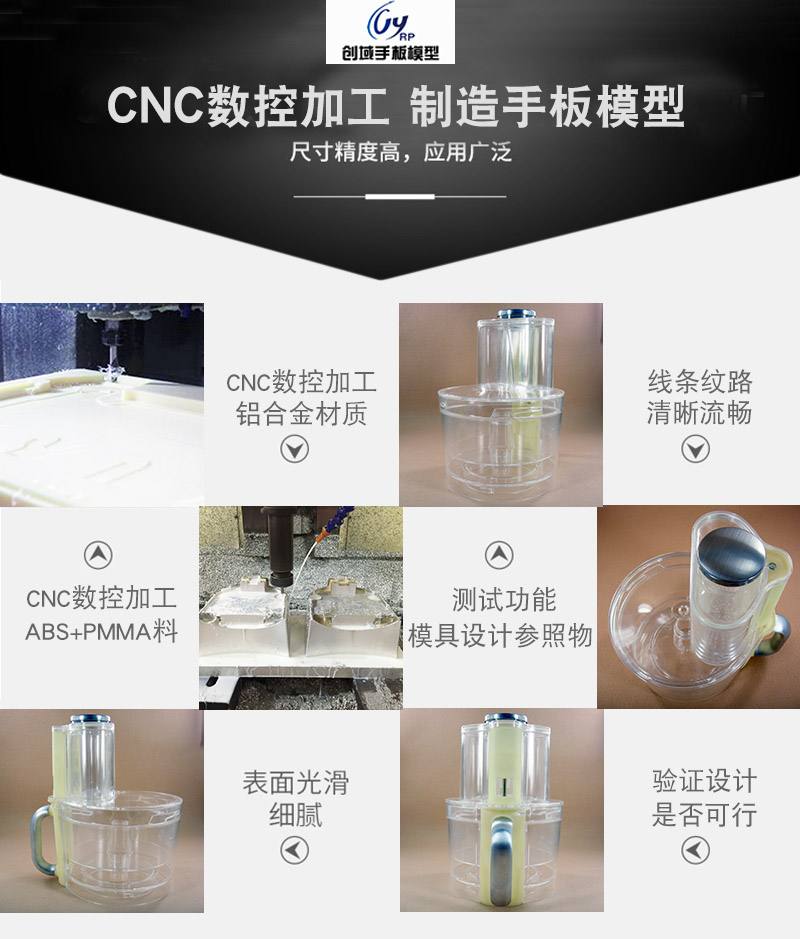 CY RP
创域手板模型

CNC数控加工 制造手板模型

尺寸精度高，应用广泛

CNC数控加工
铝合金材质

线条纹路
清晰流畅

CNC数控加工
ABS+PMMA料

测试功能
模具设计参照物

表面光滑
细腻

验证设计
是否可行